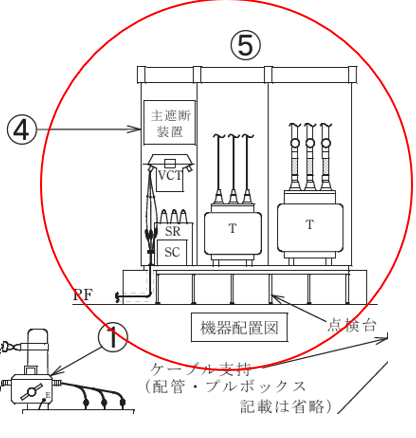 ⑤

④

主遮断装置

VCT

SR

SC

T

T

PF

機器配置図

点検台

①

E

ケーブル支持
（配管・プルボックス
記載は省略）