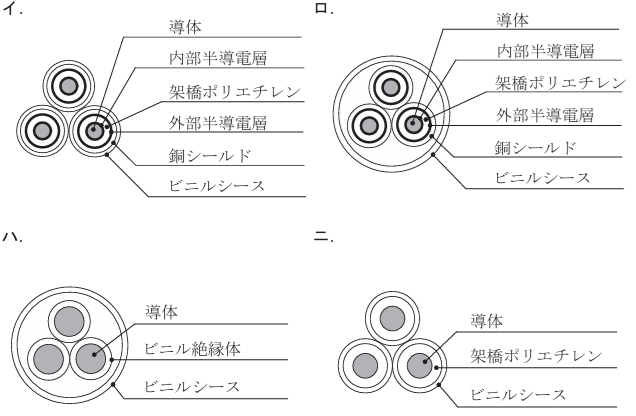 イ.

導体
内部半導電層
架橋ポリエチレン
外部半導電層
銅シールド
ビニルシース

ロ.

導体
内部半導電層
架橋ポリエチレン
外部半導電層
銅シールド
ビニルシース

ハ.

導体
ビニル絶縁体
ビニルシース

ニ.

導体
架橋ポリエチレン
ビニルシース