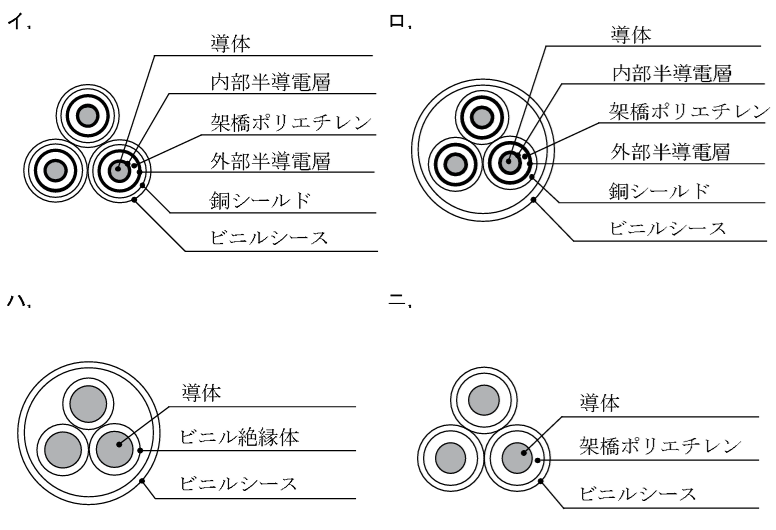 イ.

導体
内部半導電層
架橋ポリエチレン
外部半導電層
銅シールド
ビニルシース

ロ.

導体
内部半導電層
架橋ポリエチレン
外部半導電層
銅シールド
ビニルシース

ハ.

導体
ビニル絶縁体
ビニルシース

ニ.

導体
架橋ポリエチレン
ビニルシース